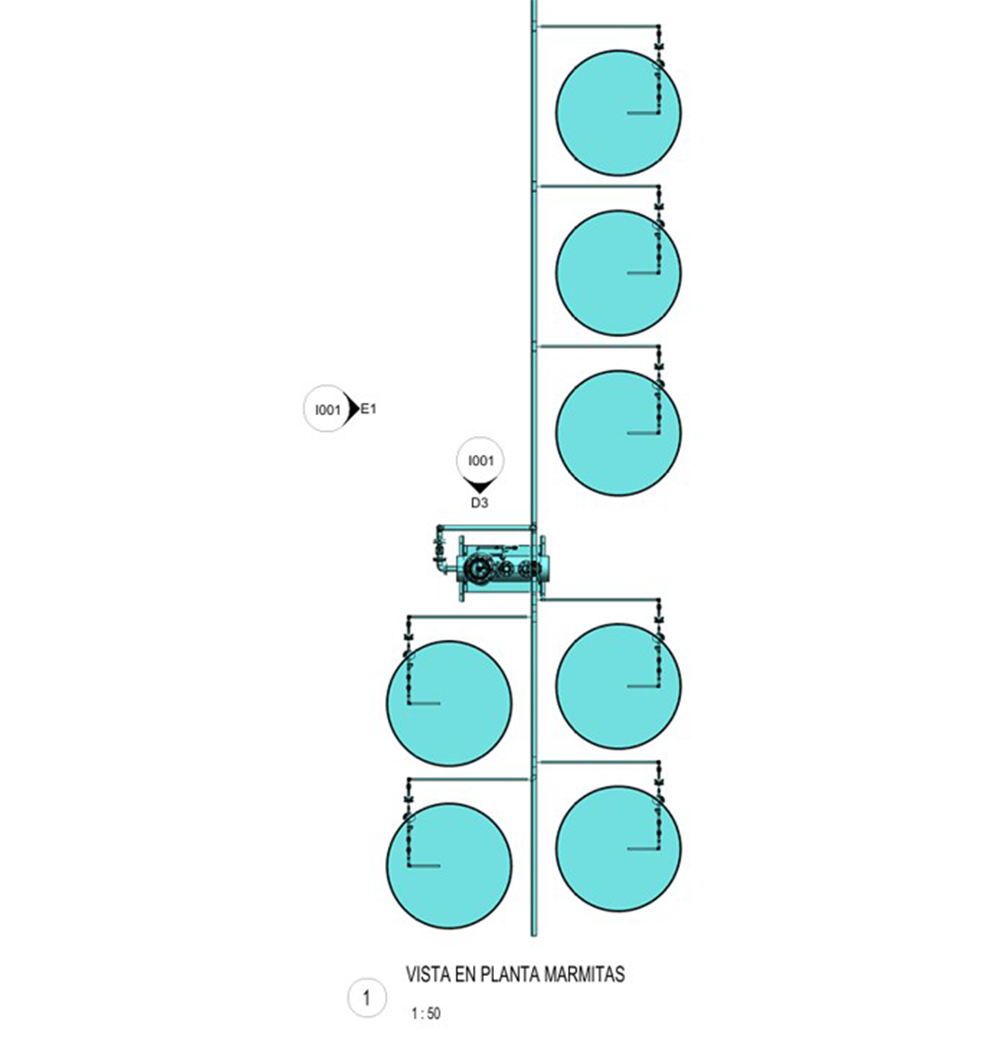 I001
E1

I001
D3

1
VISTA EN PLANTA MARMITAS
1 : 50